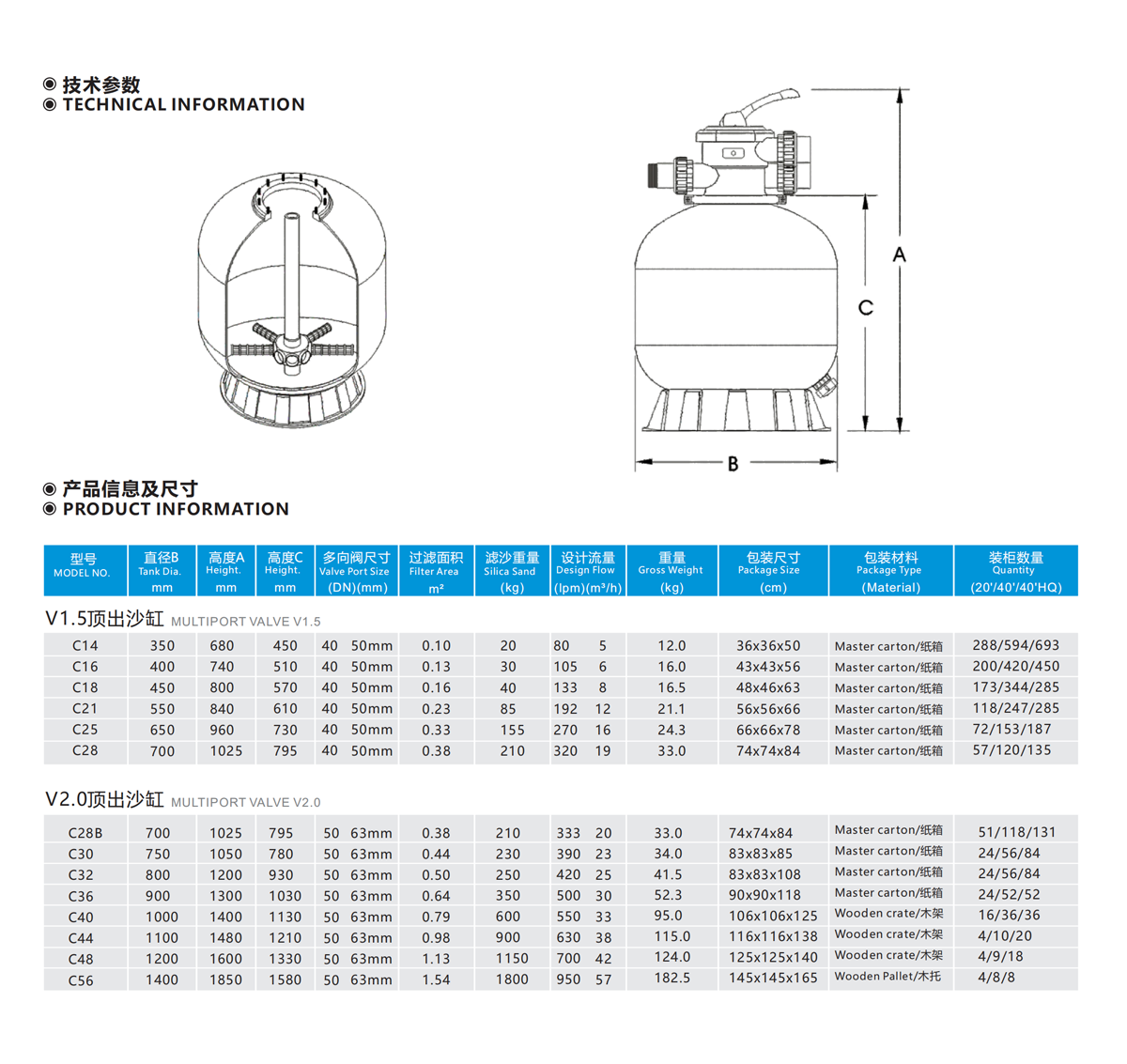 ◉ 技术参数
◉ TECHNICAL INFORMATION

A

C

B

◉ 产品信息及尺寸
◉ PRODUCT INFORMATION

| 型号 MODEL NO. | 直径B Tank Dia. mm | 高度A Height. mm | 高度C Height. mm | 多向阀尺寸 Valve Port Size (DN)(mm) | 过滤面积 Filter Area m² | 滤沙重量 Silica Sand (kg) | 设计流量 Design Flow (lpm)(m³/h) | 重量 Gross Weight (kg) | 包装尺寸 Package Size (cm) | 包装材料 Package Type (Material) | 装柜数量 Quantity (20'/40'/40'HQ) |
|---|---|---|---|---|---|---|---|---|---|---|---|

V1.5顶出沙缸 MULTIPORT VALVE V1.5

| C14 | 350 | 680 | 450 | 40 50mm | 0.10 | 20 | 80 5 | 12.0 | 36x36x50 | Master carton/纸箱 | 288/594/693 |
|---|---|---|---|---|---|---|---|---|---|---|---|
| C16 | 400 | 740 | 510 | 40 50mm | 0.13 | 30 | 105 6 | 16.0 | 43x43x56 | Master carton/纸箱 | 200/420/450 |
| C18 | 450 | 800 | 570 | 40 50mm | 0.16 | 40 | 133 8 | 16.5 | 48x46x63 | Master carton/纸箱 | 173/344/285 |
| C21 | 550 | 840 | 610 | 40 50mm | 0.23 | 85 | 192 12 | 21.1 | 56x56x66 | Master carton/纸箱 | 118/247/285 |
| C25 | 650 | 960 | 730 | 40 50mm | 0.33 | 155 | 270 16 | 24.3 | 66x66x78 | Master carton/纸箱 | 72/153/187 |
| C28 | 700 | 1025 | 795 | 40 50mm | 0.38 | 210 | 320 19 | 33.0 | 74x74x84 | Master carton/纸箱 | 57/120/135 |

V2.0顶出沙缸 MULTIPORT VALVE V2.0

| C28B | 700 | 1025 | 795 | 50 63mm | 0.38 | 210 | 333 20 | 33.0 | 74x74x84 | Master carton/纸箱 | 51/118/131 |
|---|---|---|---|---|---|---|---|---|---|---|---|
| C30 | 750 | 1050 | 780 | 50 63mm | 0.44 | 230 | 390 23 | 34.0 | 83x83x85 | Master carton/纸箱 | 24/56/84 |
| C32 | 800 | 1200 | 930 | 50 63mm | 0.50 | 250 | 420 25 | 41.5 | 83x83x108 | Master carton/纸箱 | 24/56/84 |
| C36 | 900 | 1300 | 1030 | 50 63mm | 0.64 | 350 | 500 30 | 52.3 | 90x90x118 | Master carton/纸箱 | 24/52/52 |
| C40 | 1000 | 1400 | 1130 | 50 63mm | 0.79 | 600 | 550 33 | 95.0 | 106x106x125 | Wooden crate/木架 | 16/36/36 |
| C44 | 1100 | 1480 | 1210 | 50 63mm | 0.98 | 900 | 630 38 | 115.0 | 116x116x138 | Wooden crate/木架 | 4/10/20 |
| C48 | 1200 | 1600 | 1330 | 50 63mm | 1.13 | 1150 | 700 42 | 124.0 | 125x125x140 | Wooden crate/木架 | 4/9/18 |
| C56 | 1400 | 1850 | 1580 | 50 63mm | 1.54 | 1800 | 950 57 | 182.5 | 145x145x165 | Wooden Pallet/木托 | 4/8/8 |